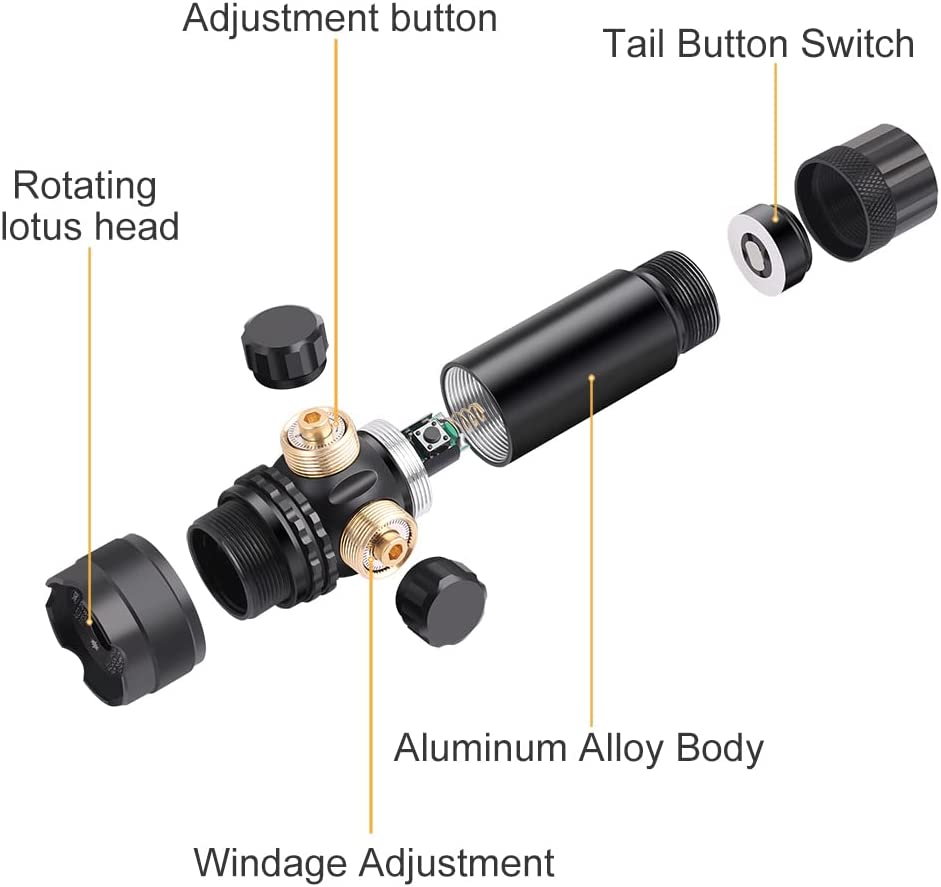 Adjustment button

Tail Button Switch

Rotating lotus head

Aluminum Alloy Body

Windage Adjustment