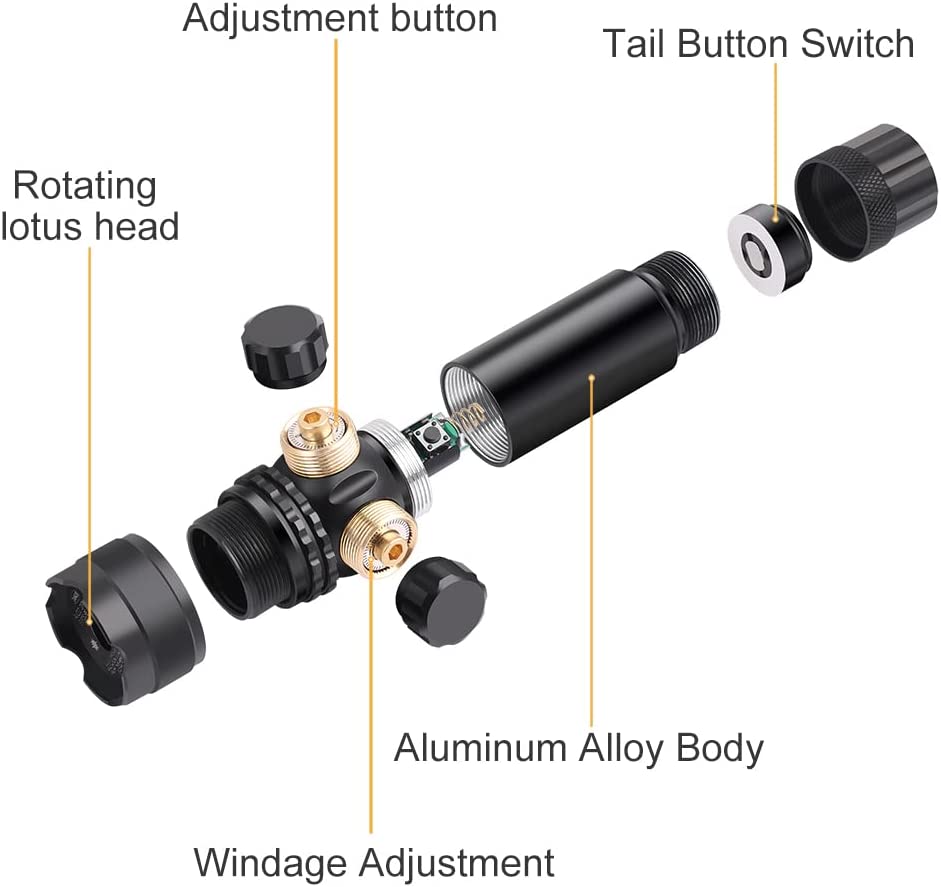 Adjustment button

Tail Button Switch

Rotating lotus head

Aluminum Alloy Body

Windage Adjustment